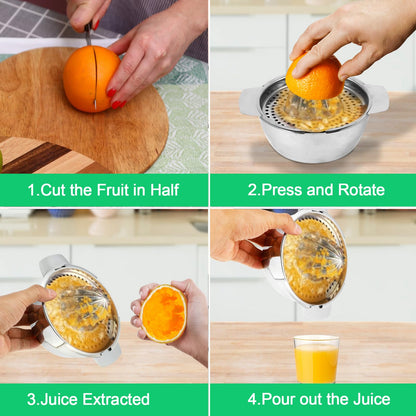 1.Cut the Fruit in Half

2.Press and Rotate

3.Juice Extracted

4.Pour out the Juice