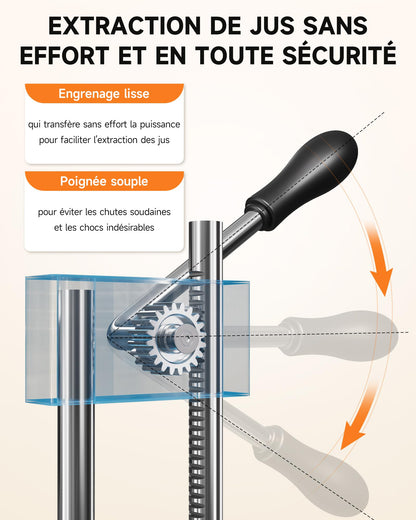 EXTRACTION DE JUS SANS EFFORT ET EN TOUTE SÉCURITÉ

Engrenage lisse

qui transfère sans effort la puissance pour faciliter l'extraction des jus

Poignée souple

pour éviter les chutes soudaines et les chocs indésirables