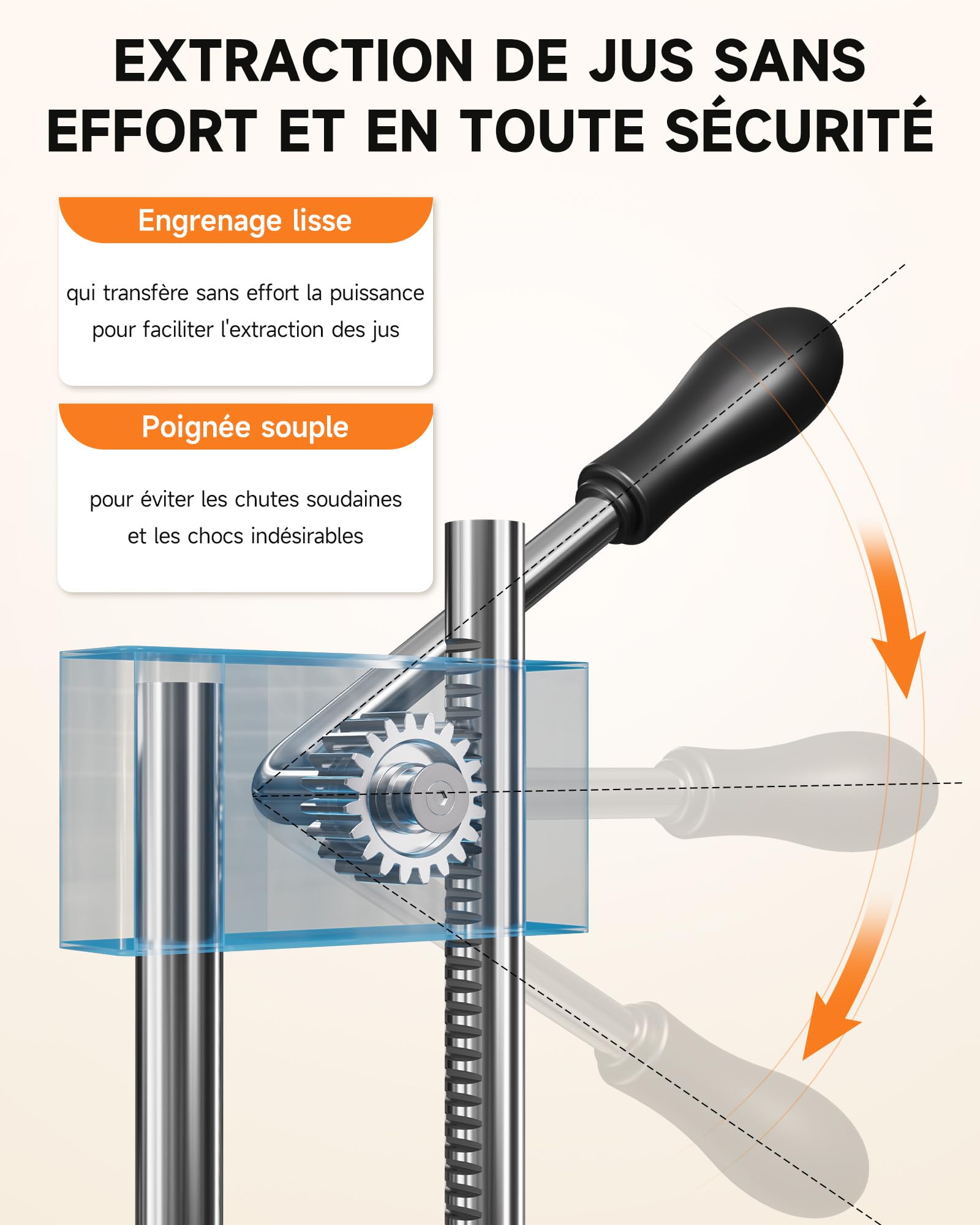 EXTRACTION DE JUS SANS EFFORT ET EN TOUTE SÉCURITÉ

Engrenage lisse

qui transfère sans effort la puissance pour faciliter l'extraction des jus

Poignée souple

pour éviter les chutes soudaines et les chocs indésirables