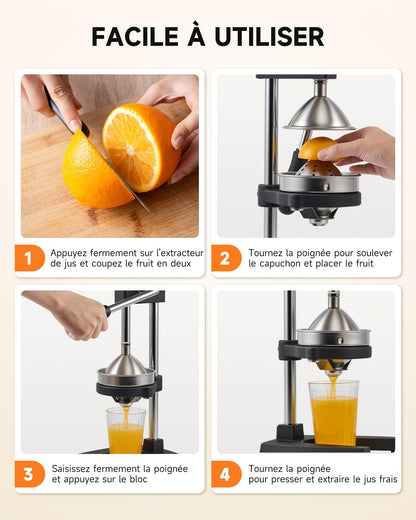 FACILE À UTILISER

1 Appuyez fermement sur l'extracteur de jus et coupez le fruit en deux

2 Tournez la poignée pour soulever le capuchon et placer le fruit

3 Saisissez fermement la poignée et appuyez sur le bloc

4 Tournez la poignée pour presser et extraire le jus frais