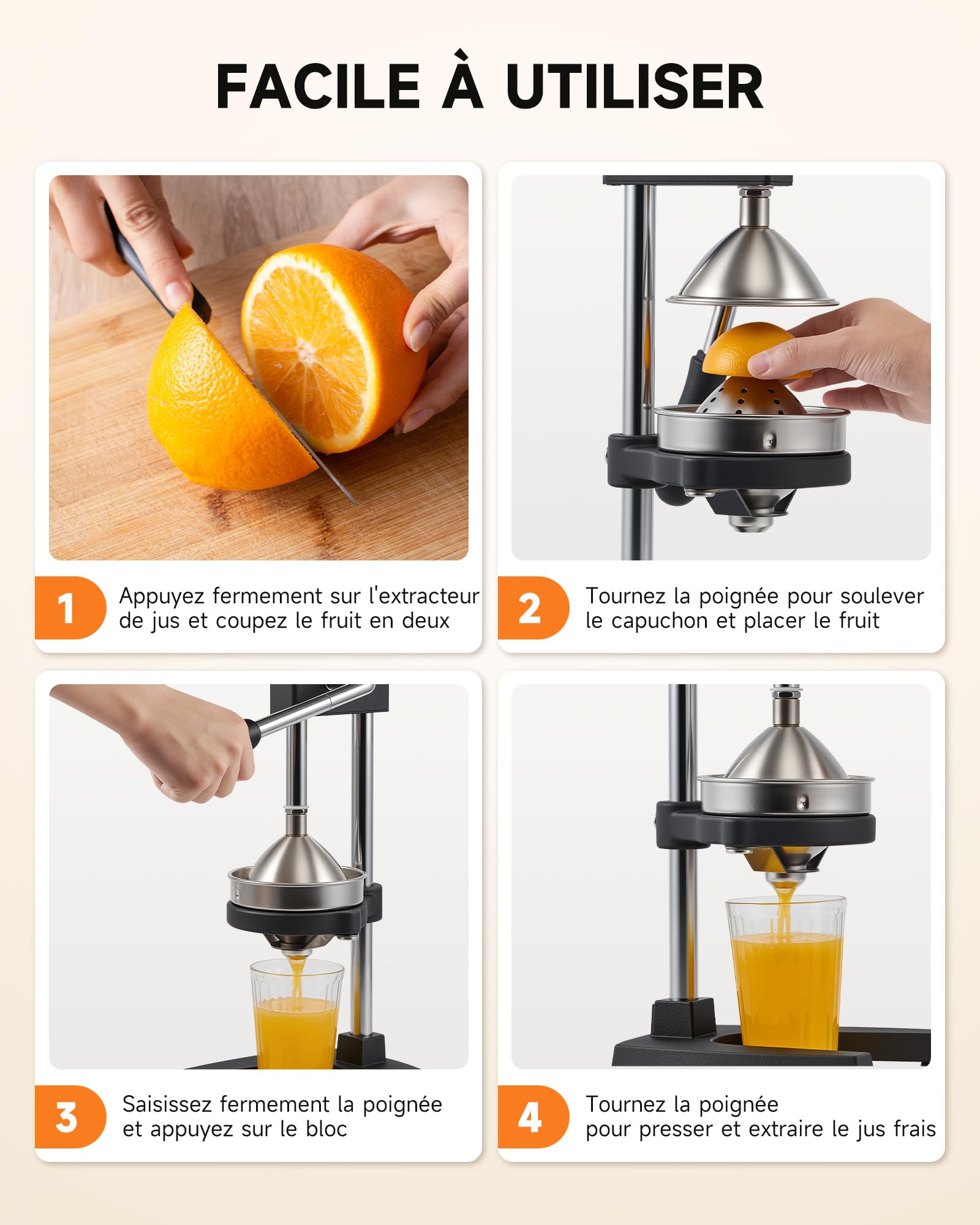 FACILE À UTILISER

1 Appuyez fermement sur l'extracteur de jus et coupez le fruit en deux

2 Tournez la poignée pour soulever le capuchon et placer le fruit

3 Saisissez fermement la poignée et appuyez sur le bloc

4 Tournez la poignée pour presser et extraire le jus frais