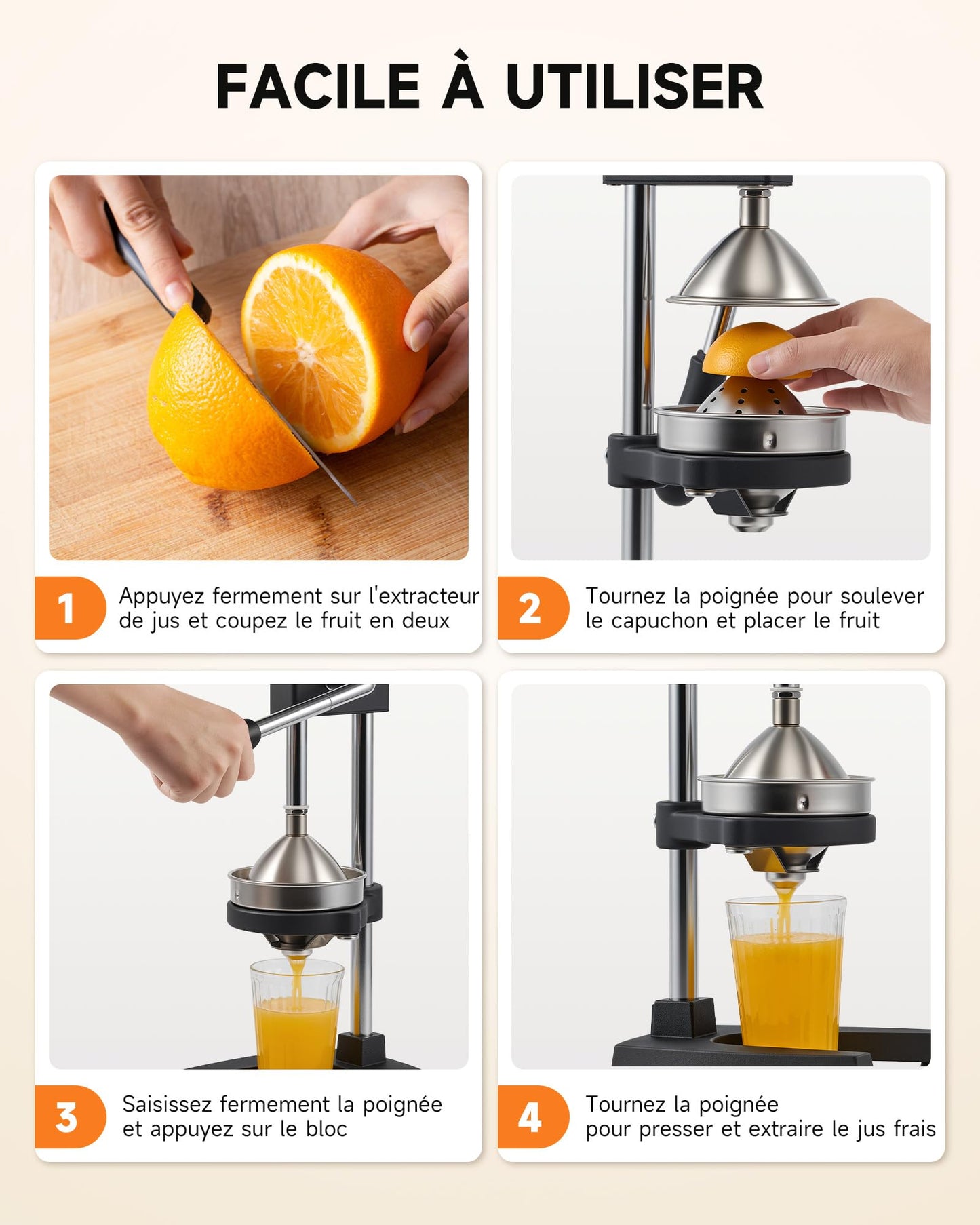 FACILE À UTILISER

1 Appuyez fermement sur l'extracteur de jus et coupez le fruit en deux

2 Tournez la poignée pour soulever le capuchon et placer le fruit

3 Saisissez fermement la poignée et appuyez sur le bloc

4 Tournez la poignée pour presser et extraire le jus frais